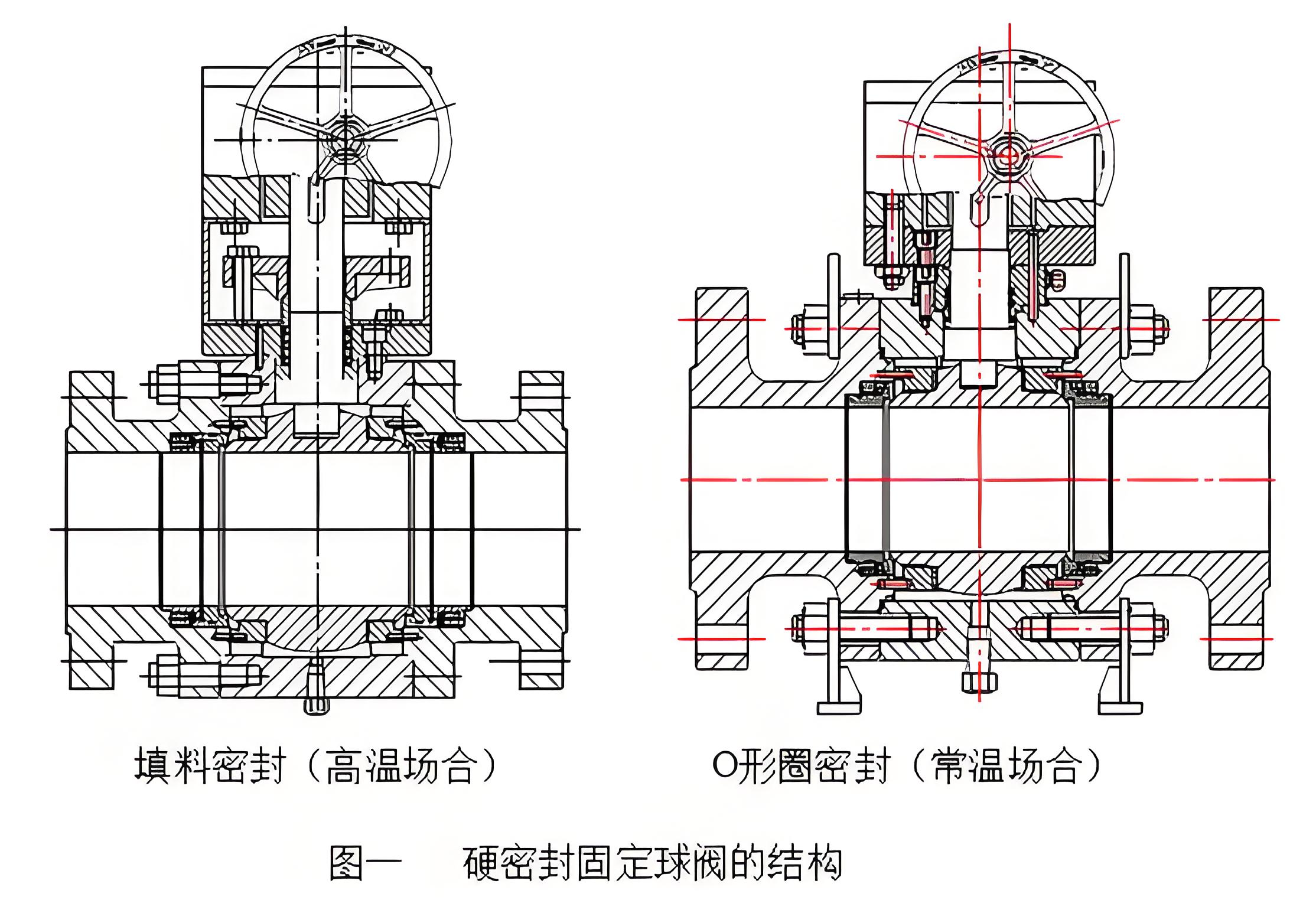 填料密封（高温场合）

O形圈密封（常温场合）

图一　　硬密封固定球阀的结构